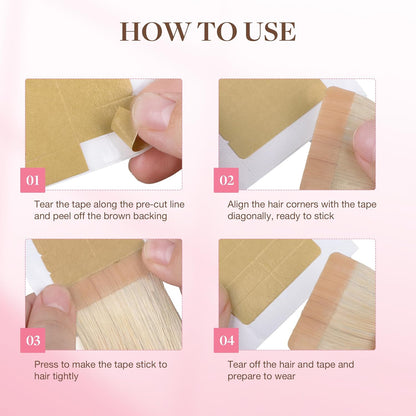 HOW TO USE

01

Tear the tape along the pre-cut line and peel off the brown backing

02

Align the hair corners with the tape diagonally, ready to stick

03

Press to make the tape stick to hair tightly

04

Tear off the hair and tape and prepare to wear